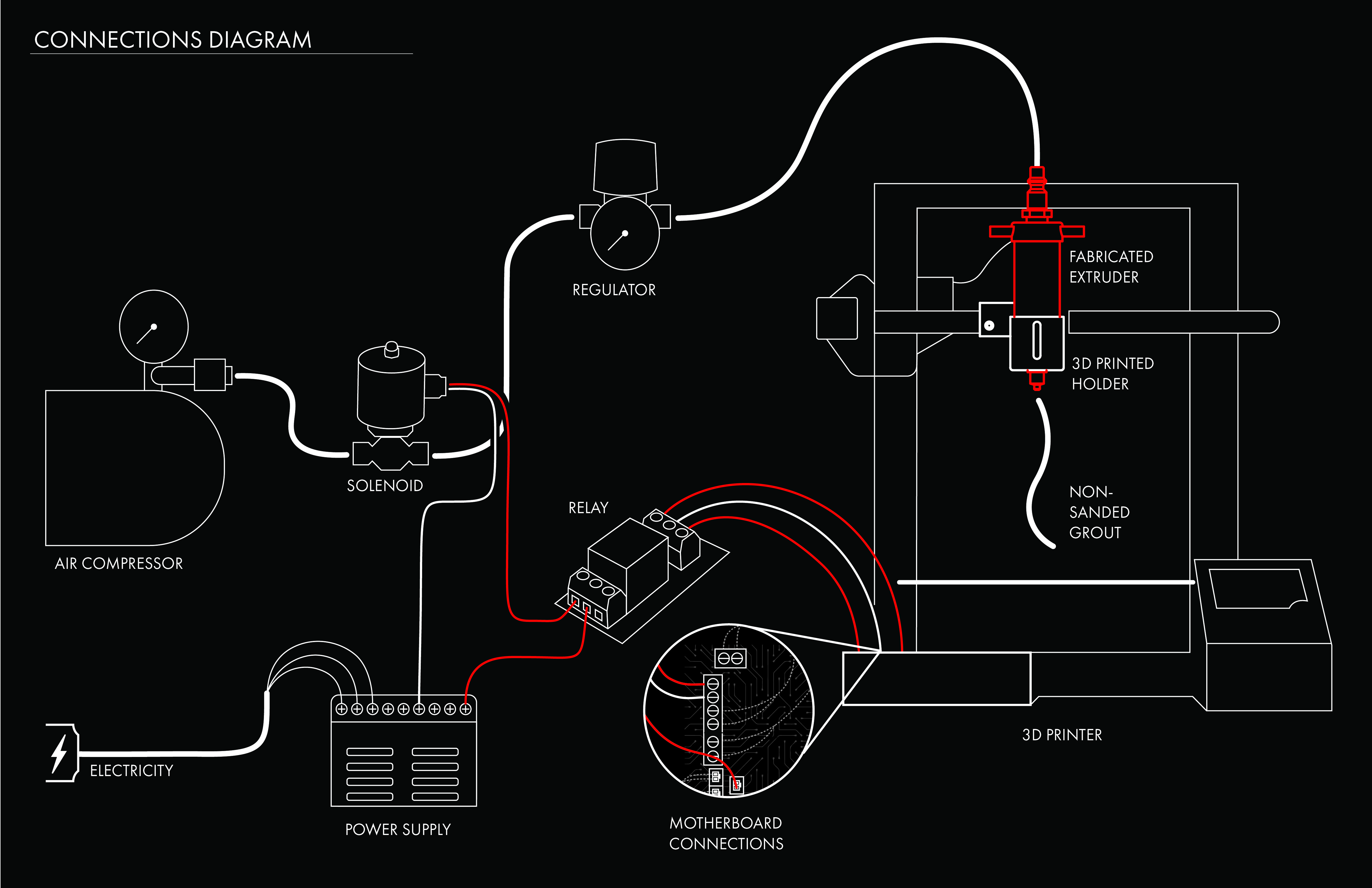 CONNECTIONS DIAGRAM

REGULATOR

FABRICATED EXTRUDER

3D PRINTED HOLDER

NON-SANDED GROUT

SOLENOID

RELAY

AIR COMPRESSOR

ELECTRICITY

POWER SUPPLY

MOTHERBOARD CONNECTIONS

3D PRINTER