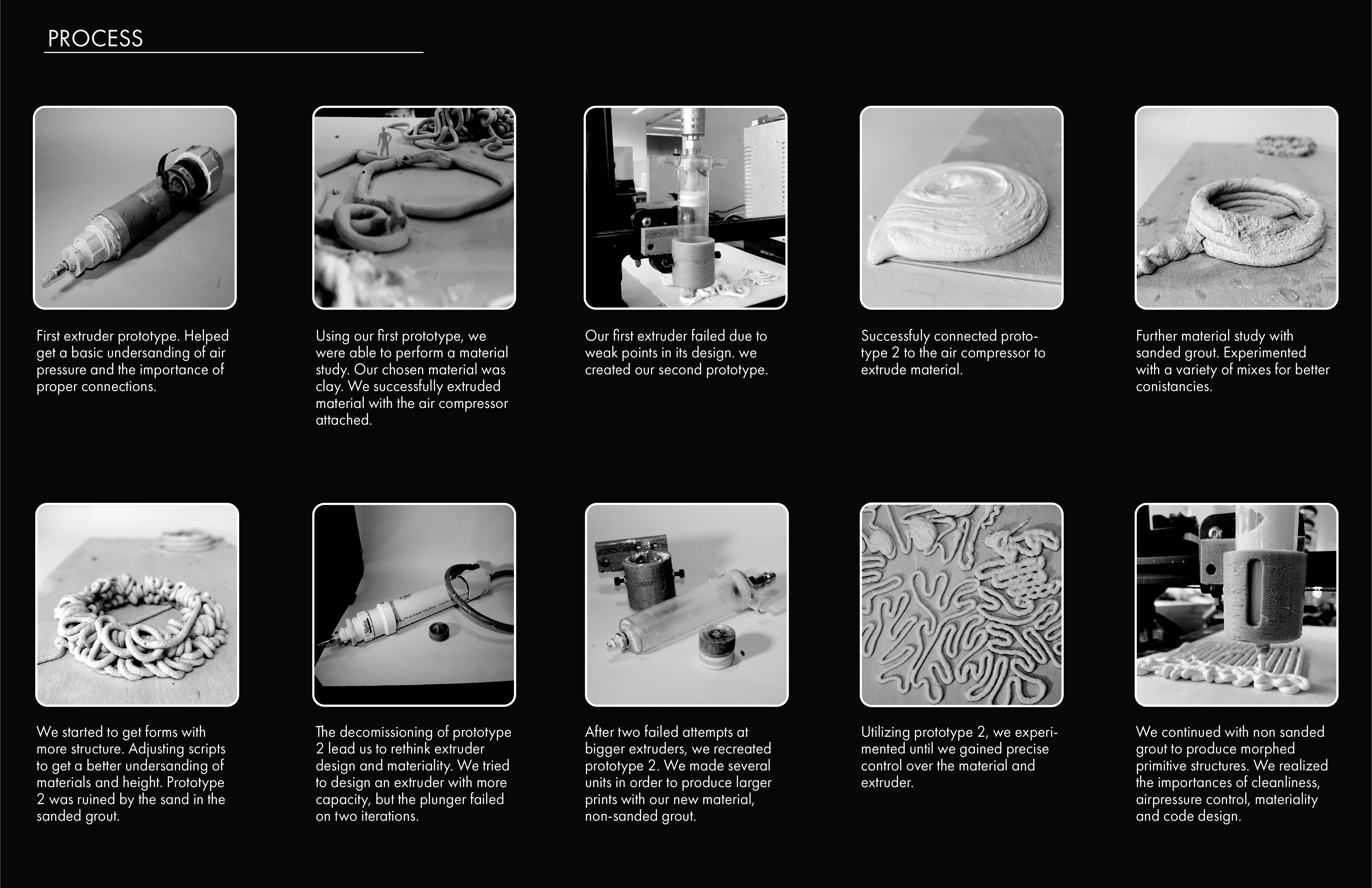 PROCESS

First extruder prototype. Helped get a basic undersanding of air pressure and the importance of proper connections.

Using our first prototype, we were able to perform a material study. Our chosen material was clay. We successfully extruded material with the air compressor attached.

Our first extruder failed due to weak points in its design. we created our second prototype.

Successfuly connected prototype 2 to the air compressor to extrude material.

Further material study with sanded grout. Experimented with a variety of mixes for better conistancies.

We started to get forms with more structure. Adjusting scripts to get a better undersanding of materials and height. Prototype 2 was ruined by the sand in the sanded grout.

The decomissioning of prototype 2 lead us to rethink extruder design and materiality. We tried to design an extruder with more capacity, but the plunger failed on two iterations.

After two failed attempts at bigger extruders, we recreated prototype 2. We made several units in order to produce larger prints with our new material, non-sanded grout.

Utilizing prototype 2, we experimented until we gained precise control over the material and extruder.

We continued with non sanded grout to produce morphed primitive structures. We realized the importances of cleanliness, airpressure control, materiality and code design.